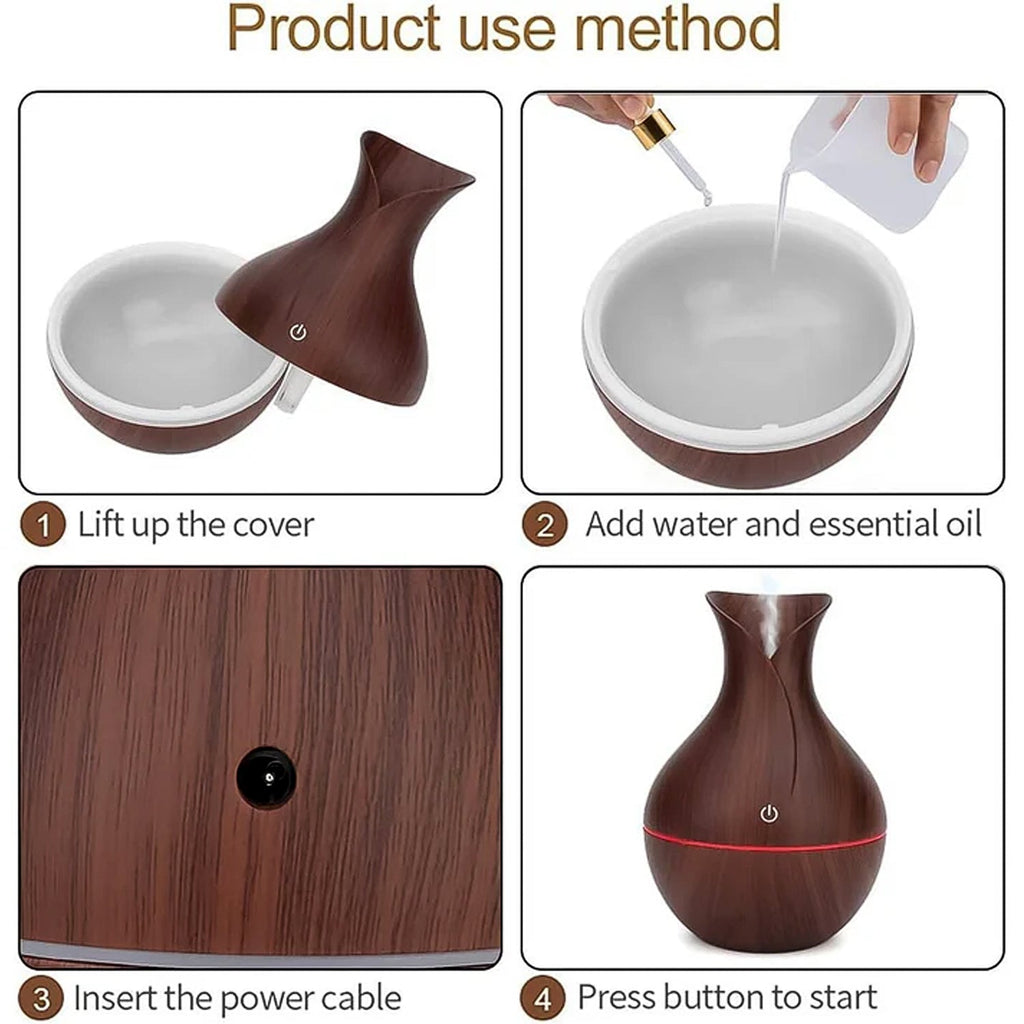 Product use method

1 Lift up the cover

2 Add water and essential oil

3 Insert the power cable

4 Press button to start