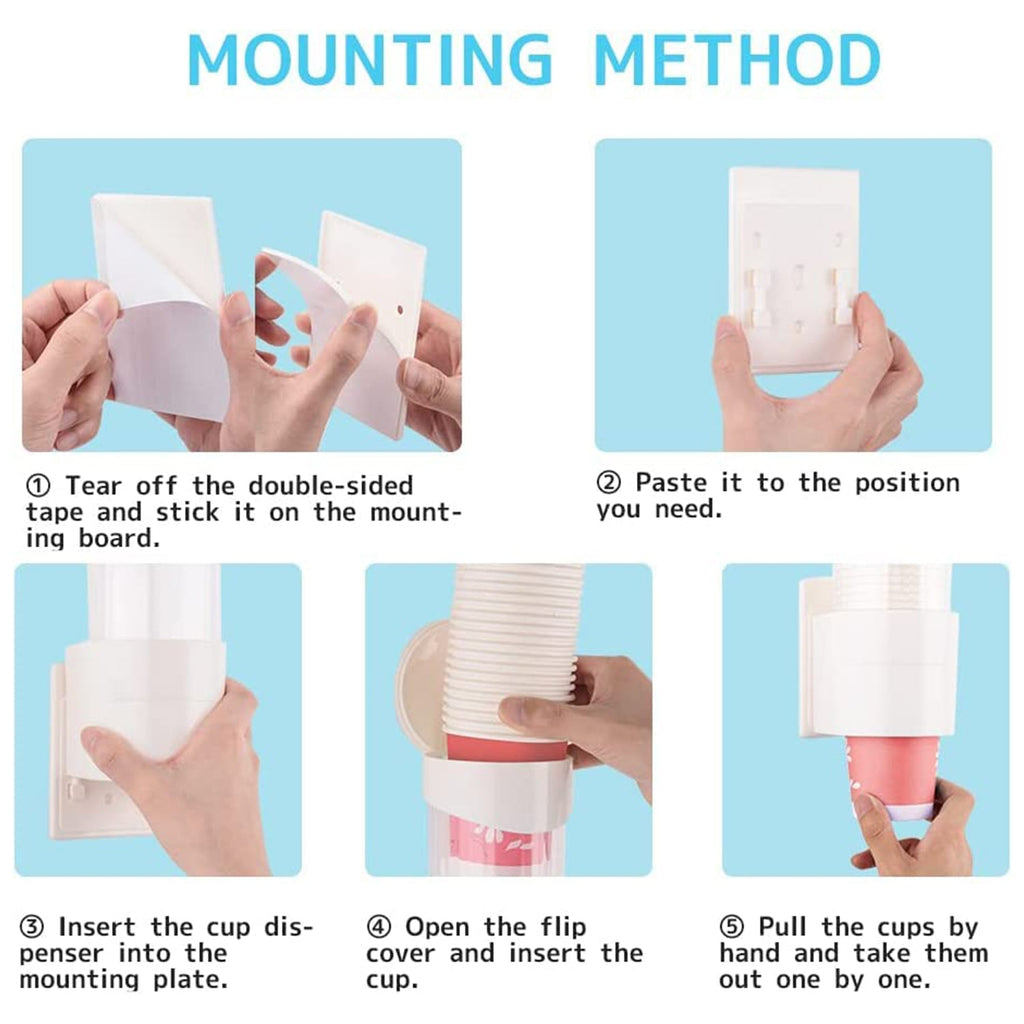 MOUNTING METHOD

① Tear off the double-sided tape and stick it on the mounting board.

② Paste it to the position you need.

③ Insert the cup dispenser into the mounting plate.

④ Open the flip cover and insert the cup.

⑤ Pull the cups by hand and take them out one by one.